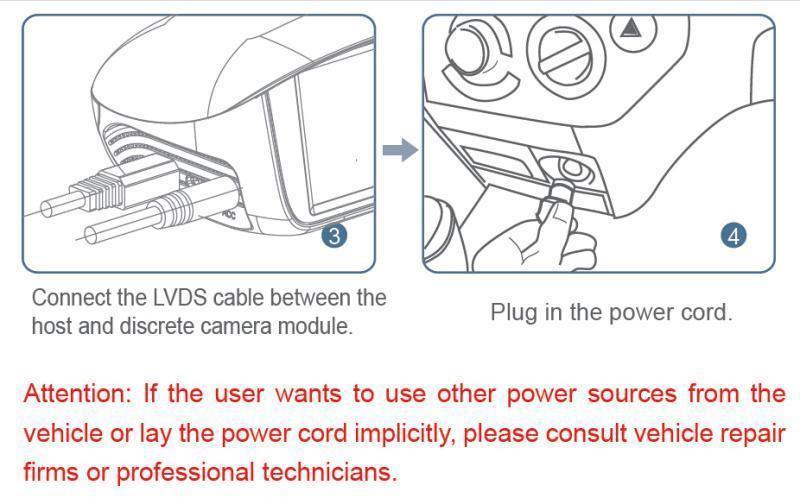 3

4

Connect the LVDS cable between the host and discrete camera module.

Plug in the power cord.

Attention: If the user wants to use other power sources from the vehicle or lay the power cord implicitly, please consult vehicle repair firms or professional technicians.